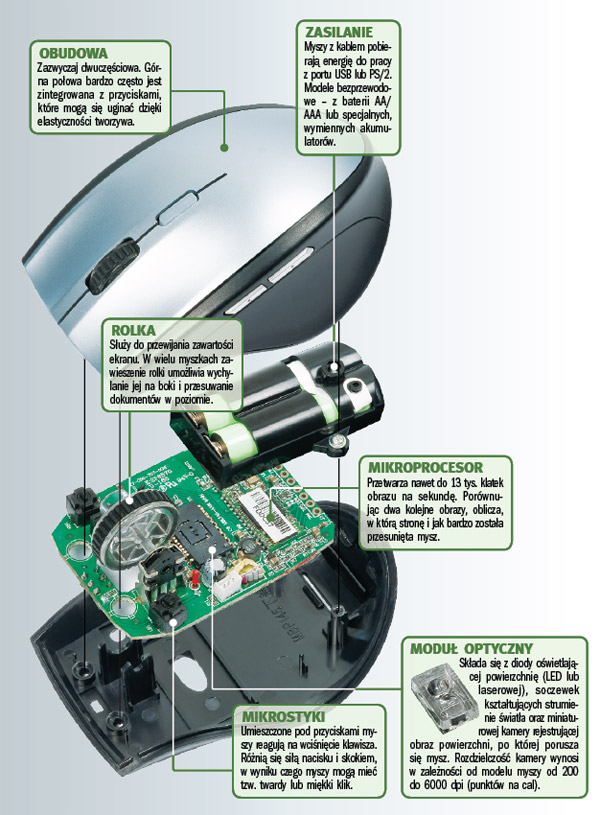 OBUDOWA
Zazwyczaj dwuczęściowa. Górna połowa bardzo często jest zintegrowana z przyciskami, które mogą się uginać dzięki elastyczności tworzywa.

ZASILANIE
Myszy z kablem pobierają energię do pracy z portu USB lub PS/2. Modele bezprzewodowe – z baterii AA/AAA lub specjalnych, wymiennych akumulatorów.

ROLKA
Służy do przewijania zawartości ekranu. W wielu myszkach zawieszenie rolki umożliwia wychylanie jej na boki i przesuwanie dokumentów w poziomie.

MIKROPROCESOR
Przetwarza nawet do 13 tys. klatek obrazu na sekundę. Porównując dwa kolejne obrazy, oblicza, w którą stronę i jak bardzo została przesunięta mysz.

MODUŁ OPTYCZNY
Składa się z diody oświetlającej powierzchnię (LED lub laserowej), soczewek kształtujących strumienie światła oraz miniaturowej kamery rejestrującej obraz powierzchni, po której porusza się mysz. Rozdzielczość kamery wynosi w zależności od modelu myszy od 200 do 6000 dpi (punktów na cal).

MIKROSTYKI
Umieszczone pod przyciskami myszy reagują na wciśnięcie klawisza. Różnią się siłą nacisku i skokiem, w wyniku czego myszy mogą mieć tzw. twardy lub miękki klik.