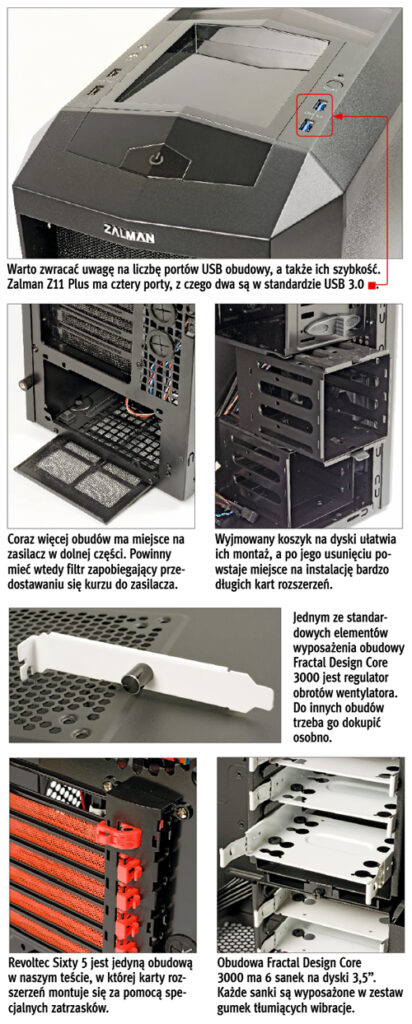 ZALMAN

Warto zwracać uwagę na liczbę portów USB obudowy, a także ich szybkość. Zalman Z11 Plus ma cztery porty, z czego dwa są w standardzie USB 3.0

Coraz więcej obudów ma miejsce na zasilacz w dolnej części. Powinny mieć wtedy filtr zapobiegający przedostawaniu się kurzu do zasilacza.

Wyjmowany koszyk na dyski ułatwia ich montaż, a po jego usunięciu powstaje miejsce na instalację bardzo długich kart rozszerzeń.

Jednym ze standardowych elementów wyposażenia obudowy Fractal Design Core 3000 jest regulator obrotów wentylatora. Do innych obudów trzeba go dokupić osobno.

Revoltec Sixty 5 jest jedyną obudową w naszym teście, w której karty rozszerzeń montuje się za pomocą specjalnych zatrzasków.

Obudowa Fractal Design Core 3000 ma 6 sanek na dyski 3,5". Każde sanki są wyposażone w zestaw gumek tłumiących wibracje.