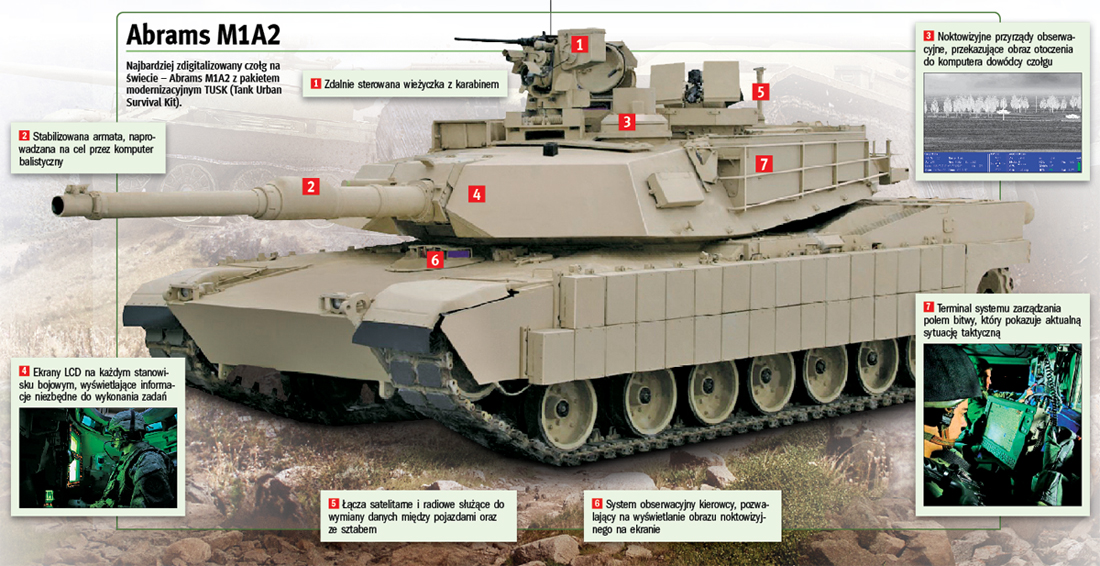 Abrams M1A2

Najbardziej zdigitalizowany czołg na świecie – Abrams M1A2 z pakietem modernizacyjnym TUSK (Tank Urban Survival Kit).

1 Zdalnie sterowana wieżyczka z karabinem

2 Stabilizowana armata, naprowadzana na cel przez komputer balistyczny

3 Noktowizyjne przyrządy obserwacyjne, przekazujące obraz otoczenia do komputera dowódcy czołgu

4 Ekrany LCD na każdym stanowisku bojowym, wyświetlające informacje niezbędne do wykonania zadań

5 Łącza satelitarne i radiowe służące do wymiany danych między pojazdami oraz ze sztabem

6 System obserwacyjny kierowcy, pozwalający na wyświetlanie obrazu noktowizyjnego na ekranie

7 Terminal systemu zarządzania polem bitwy, który pokazuje aktualną sytuację taktyczną

1

2

3

4

5

6

7